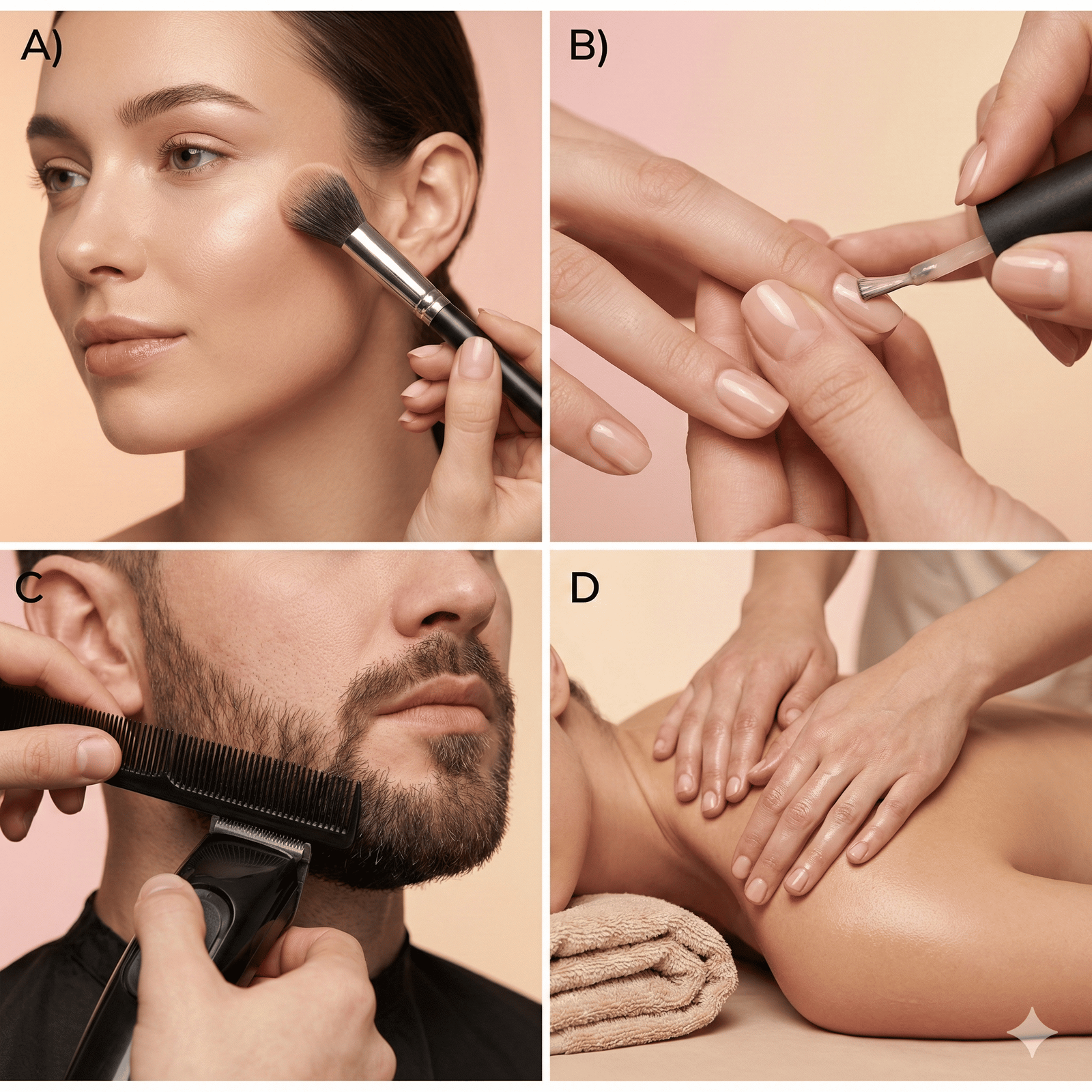 A)

B)

C

D